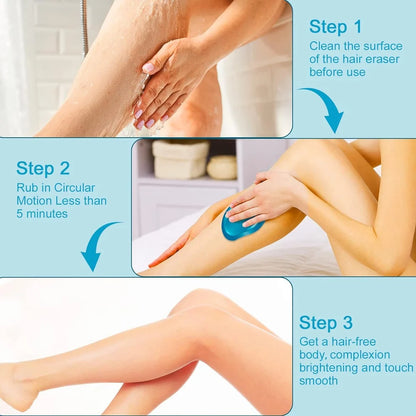 Step 1
Clean the surface of the hair eraser before use

Step 2
Rub in Circular Motion Less than 5 minutes

Step 3
Get a hair-free body, complexion brightening and touch smooth