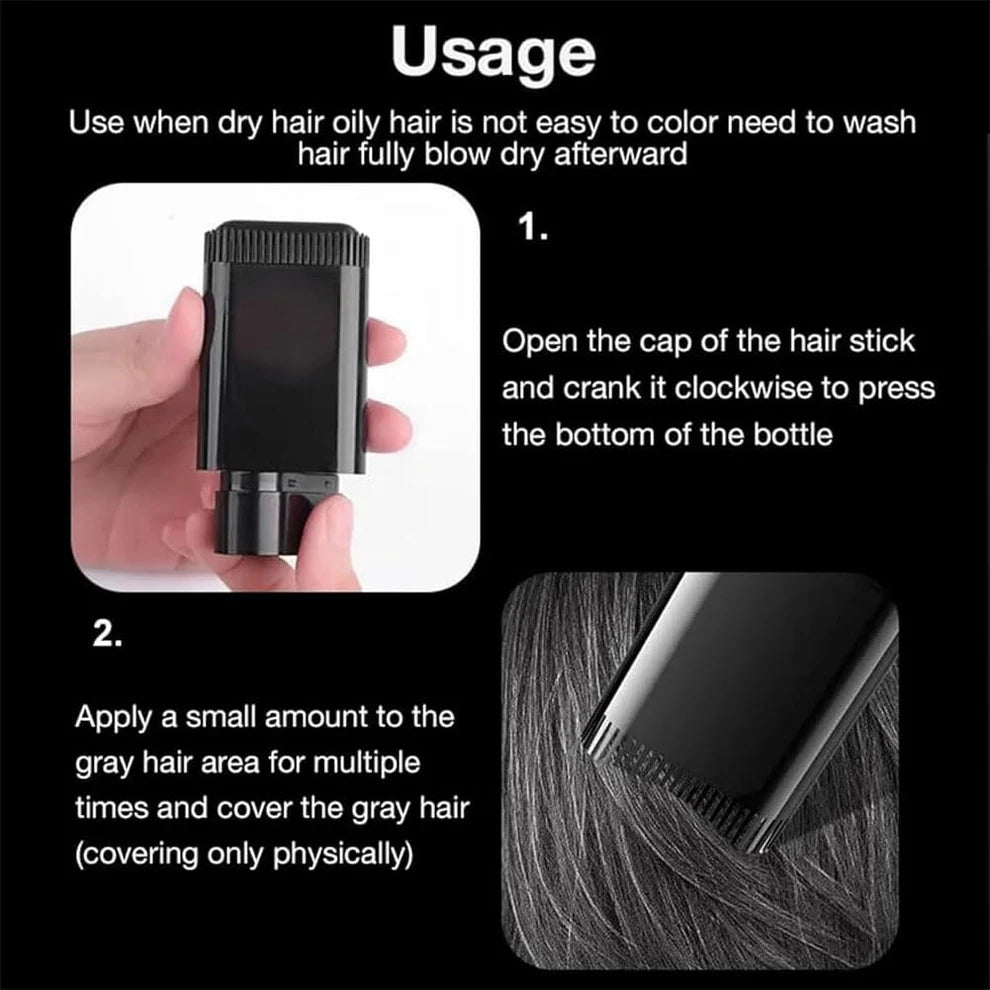 Usage

Use when dry hair oily hair is not easy to color need to wash hair fully blow dry afterward

1.

Open the cap of the hair stick and crank it clockwise to press the bottom of the bottle

2.

Apply a small amount to the gray hair area for multiple times and cover the gray hair (covering only physically)