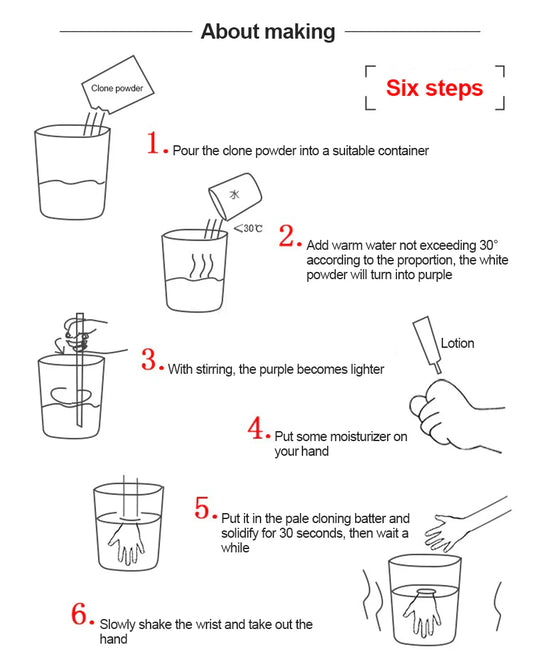 About making

Six steps

Clone powder

1. Pour the clone powder into a suitable container

水

<30℃

2. Add warm water not exceeding 30° according to the proportion, the white powder will turn into purple

3. With stirring, the purple becomes lighter

Lotion

4. Put some moisturizer on your hand

5. Put it in the pale cloning batter and solidify for 30 seconds, then wait a while

6. Slowly shake the wrist and take out the hand