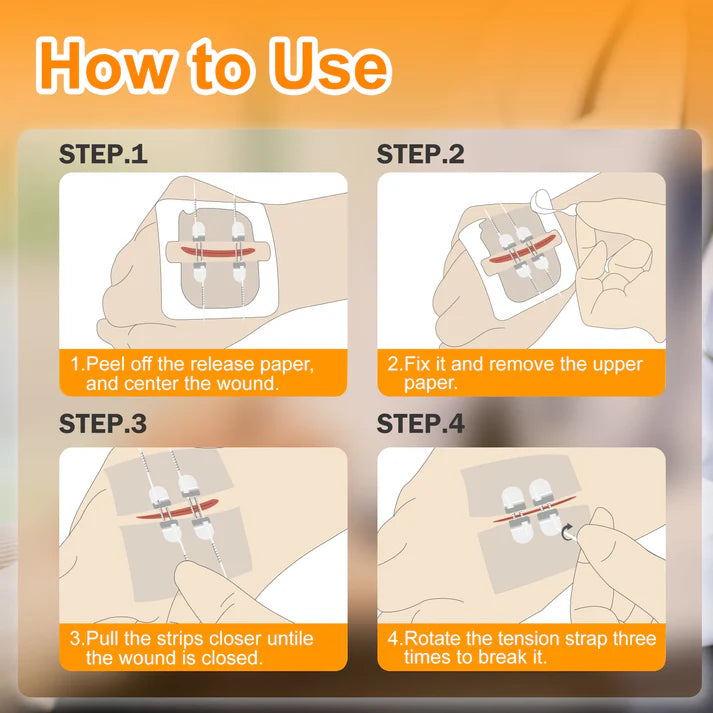 How to Use

STEP.1

1.Peel off the release paper, and center the wound.

STEP.2

2.Fix it and remove the upper paper.

STEP.3

3.Pull the strips closer untile the wound is closed.

STEP.4

4.Rotate the tension strap three times to break it.