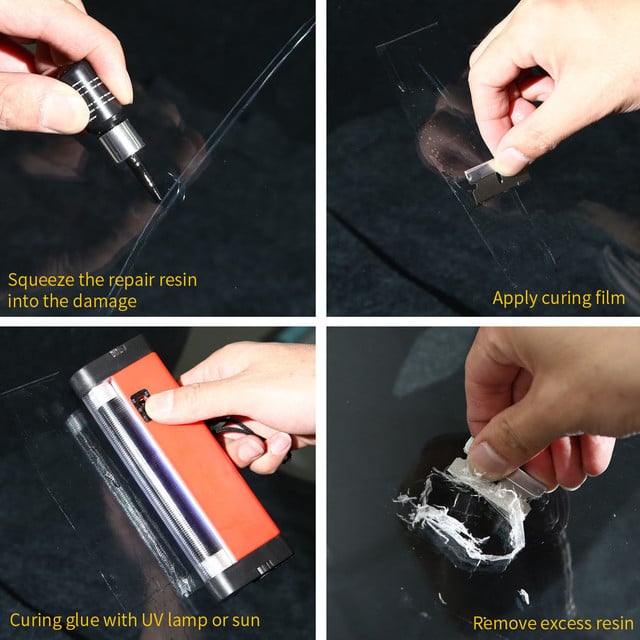 Squeeze the repair resin into the damage

Apply curing film

Curing glue with UV lamp or sun

Remove excess resin